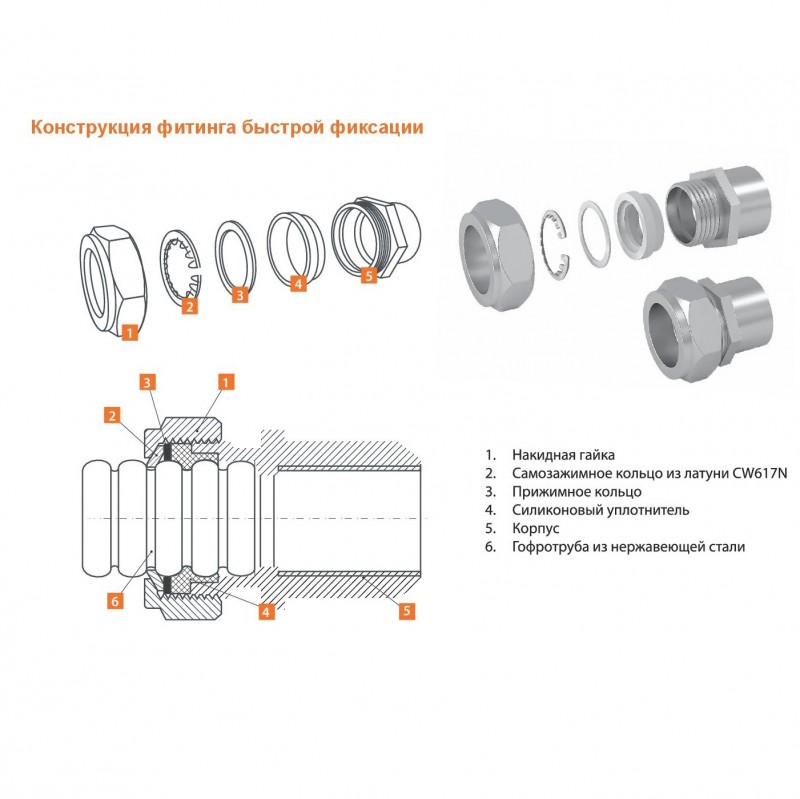 Конструкция фитинга быстрой фиксации

1
2
3
4
5

3
1
2
6
4
5

1. Накидная гайка
2. Самозажимное кольцо из латуни CW617N
3. Прижимное кольцо
4. Силиконовый уплотнитель
5. Корпус
6. Гофротруба из нержавеющей стали